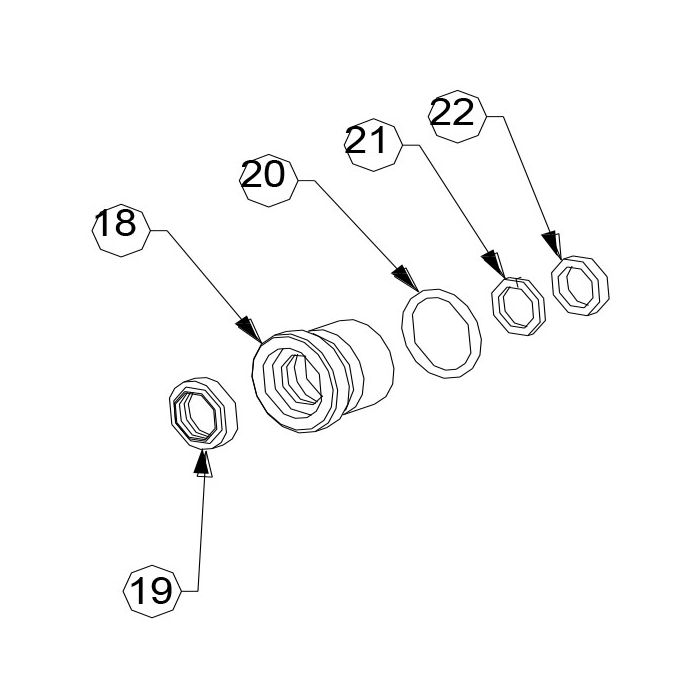 22
21
20
18
19