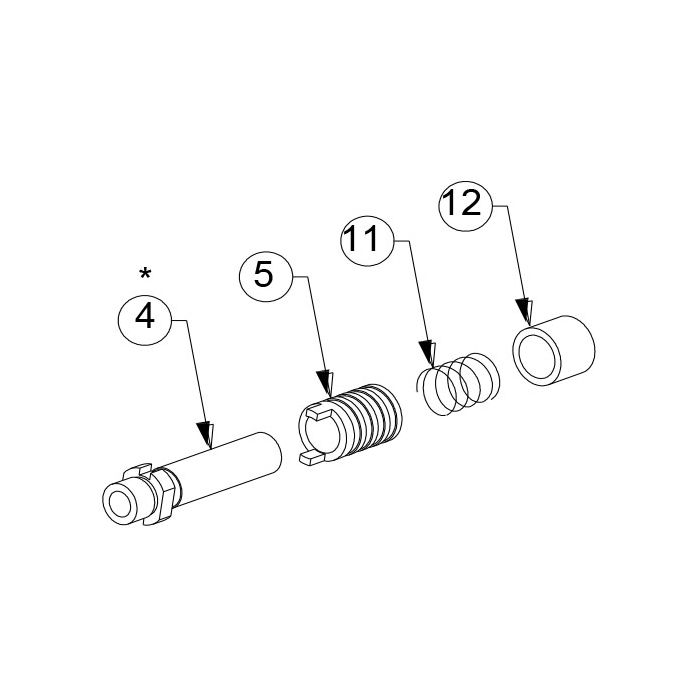 *
4

5

11

12